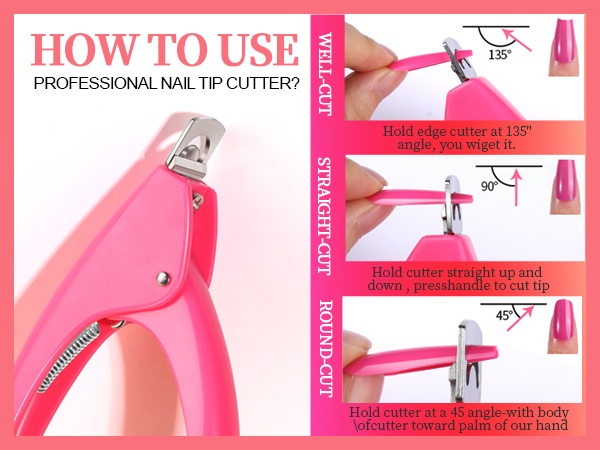 HOW TO USE
PROFESSIONAL NAIL TIP CUTTER?

WELL-CUT
135°
Hold edge cutter at 135" angle, you wiget it.

STRAIGHT-CUT
90°
Hold cutter straight up and down , presshandle to cut tip

ROUND-CUT
45°
Hold cutter at a 45 angle-with body \ofcutter toward palm of our hand