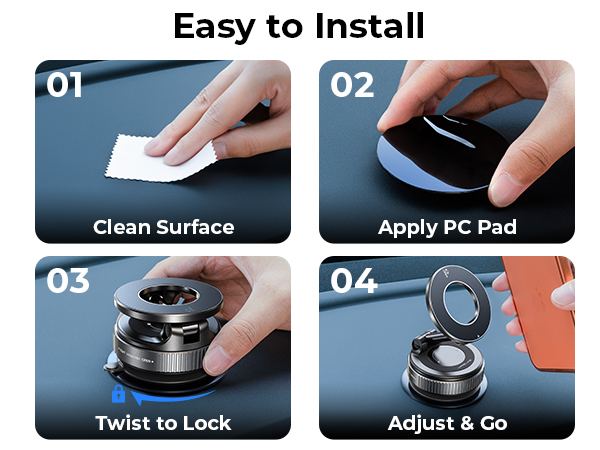 Easy to Install

01

Clean Surface

02

Apply PC Pad

03

Twist to Lock

04

Adjust & Go