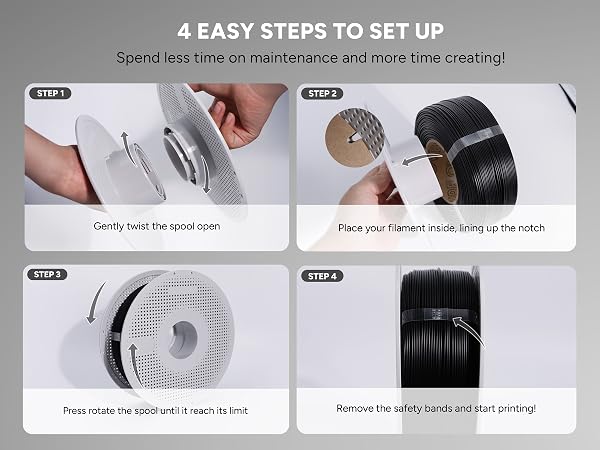 4 EASY STEPS TO SET UP

Spend less time on maintenance and more time creating!

STEP 1

Gently twist the spool open

STEP 2

Place your filament inside, lining up the notch

STEP 3

Press rotate the spool until it reach its limit

STEP 4

Remove the safety bands and start printing!