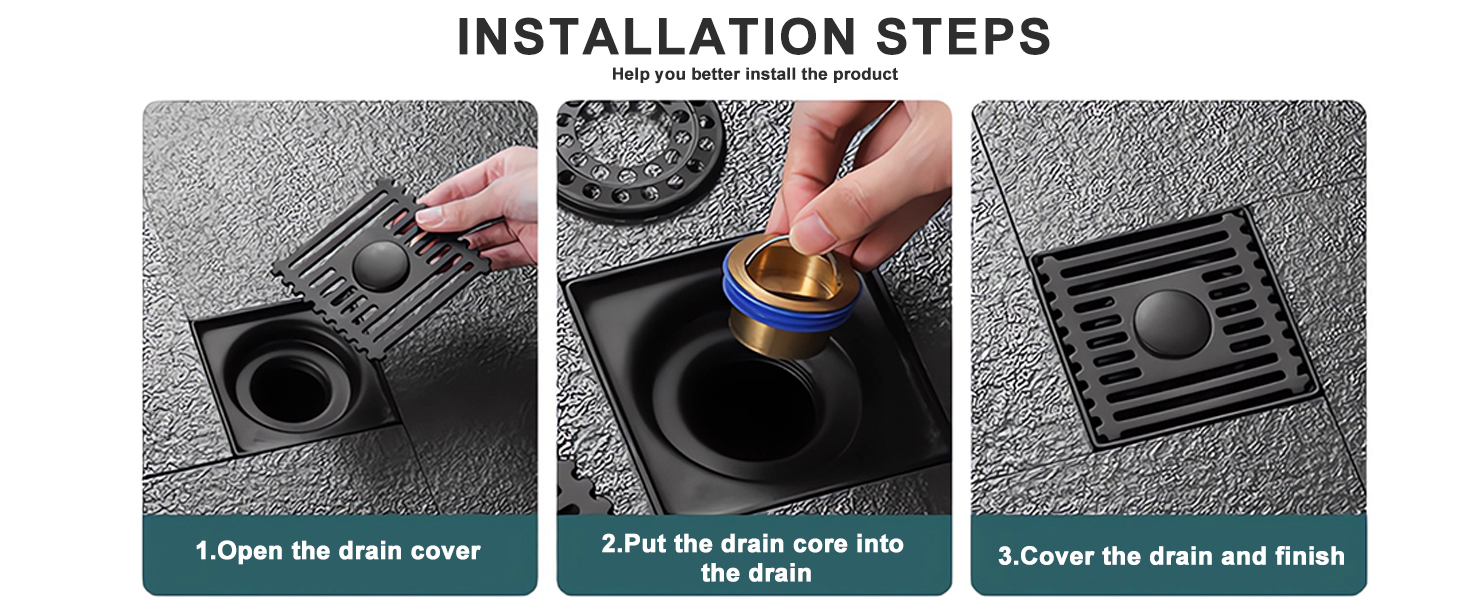 INSTALLATION STEPS
Help you better install the product

1.Open the drain cover

2.Put the drain core into the drain

3.Cover the drain and finish