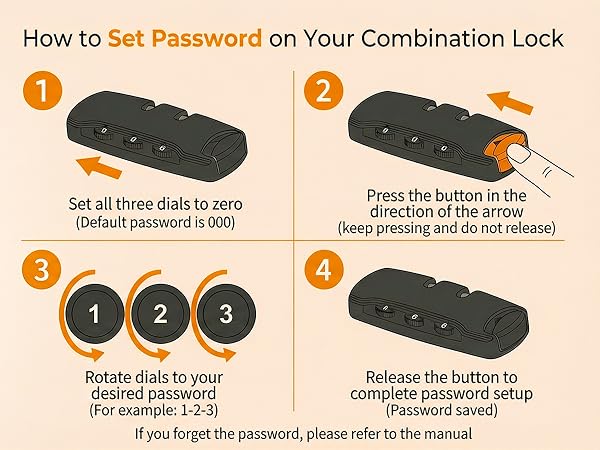 How to Set Password on Your Combination Lock

1

Set all three dials to zero
(Default password is 000)

2

Press the button in the direction of the arrow
(keep pressing and do not release)

3

1 2 3

Rotate dials to your desired password
(For example: 1-2-3)

4

Release the button to complete password setup
(Password saved)

If you forget the password, please refer to the manual