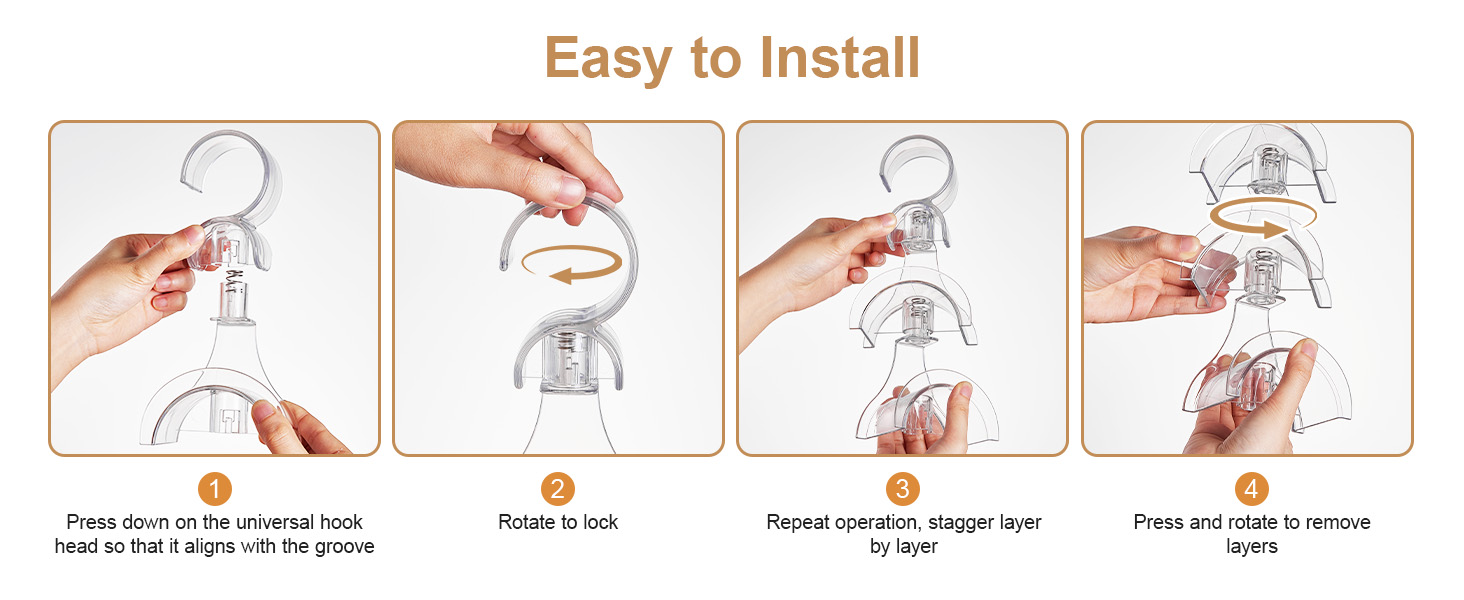 Easy to Install

1
Press down on the universal hook head so that it aligns with the groove

2
Rotate to lock

3
Repeat operation, stagger layer by layer

4
Press and rotate to remove layers