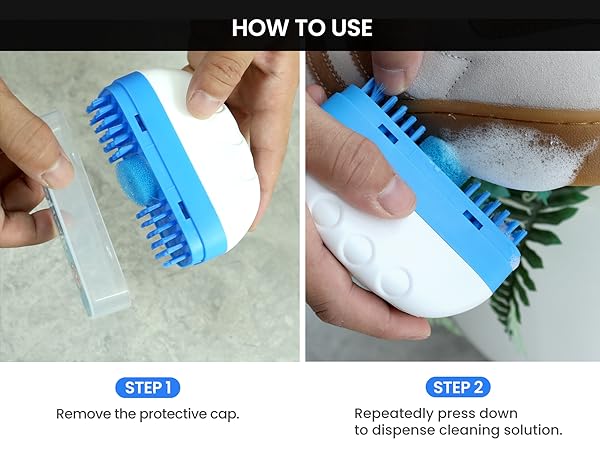 HOW TO USE

STEP 1

Remove the protective cap.

STEP 2

Repeatedly press down to dispense cleaning solution.