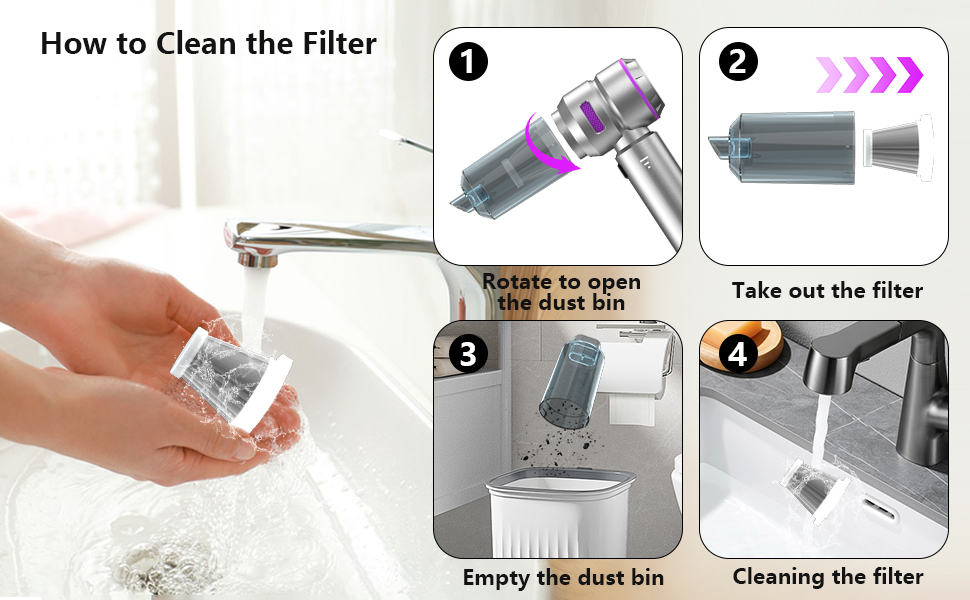 How to Clean the Filter

1
Rotate to open the dust bin

2
Take out the filter

3
Empty the dust bin

4
Cleaning the filter