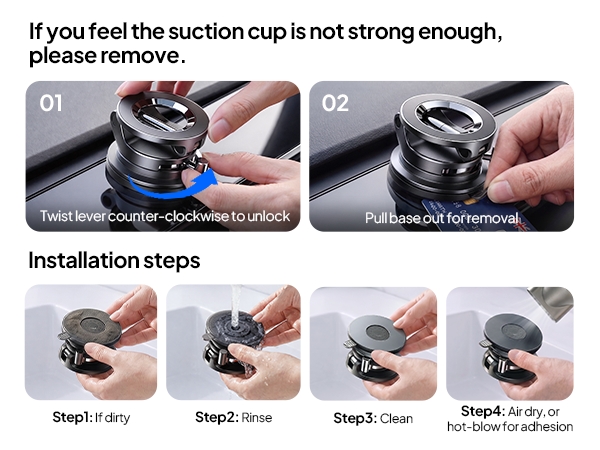 If you feel the suction cup is not strong enough, please remove.

01

Twist lever counter-clockwise to unlock

02

Pull base out for removal

Installation steps

Step1: If dirty

Step2: Rinse

Step3: Clean

Step4: Air dry, or hot-blow for adhesion