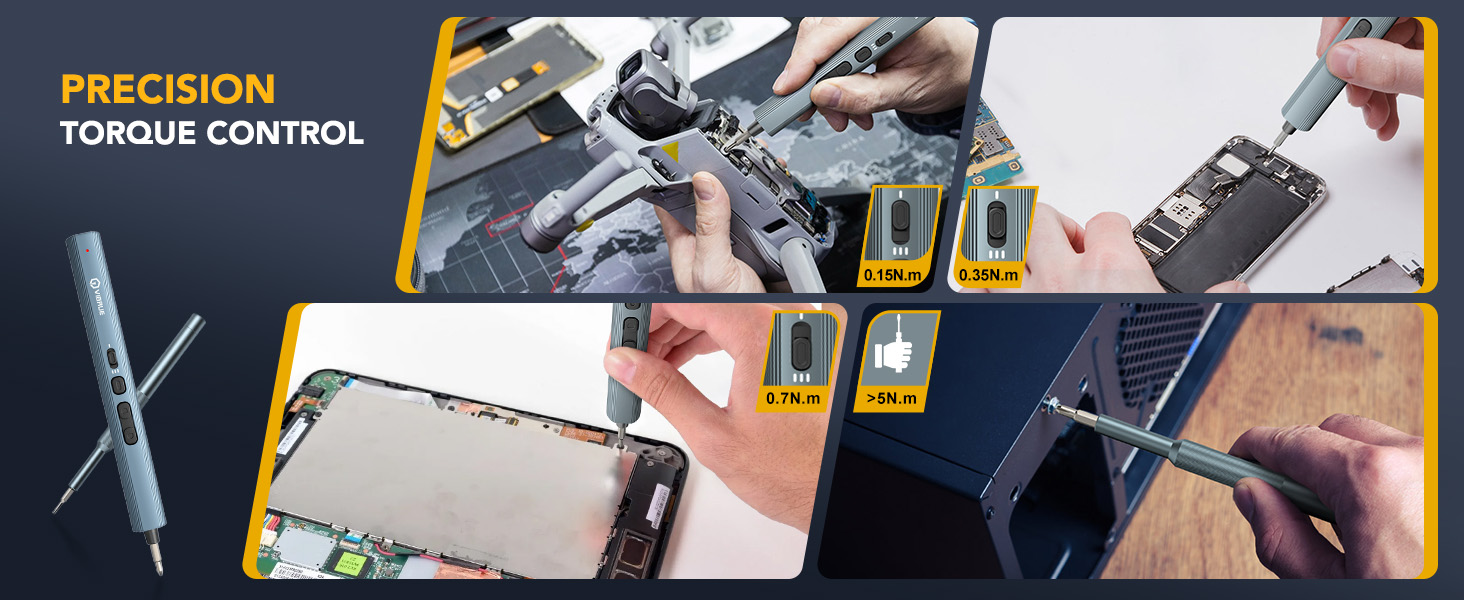 PRECISION
TORQUE CONTROL

0.15N.m

0.35N.m

0.7N.m

>5N.m