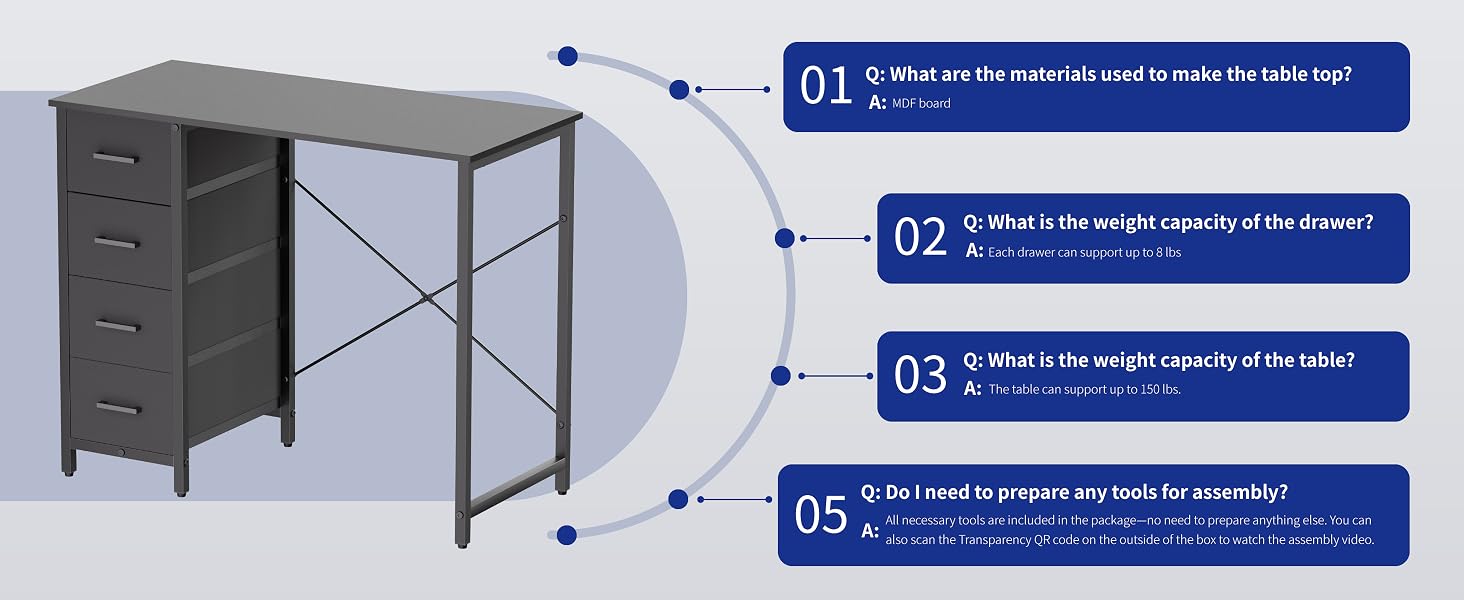 01 Q: What are the materials used to make the table top?
A: MDF board

02 Q: What is the weight capacity of the drawer?
A: Each drawer can support up to 8 lbs

03 Q: What is the weight capacity of the table?
A: The table can support up to 150 lbs.

05 Q: Do I need to prepare any tools for assembly?
A: All necessary tools are included in the package—no need to prepare anything else. You can also scan the Transparency QR code on the outside of the box to watch the assembly video.