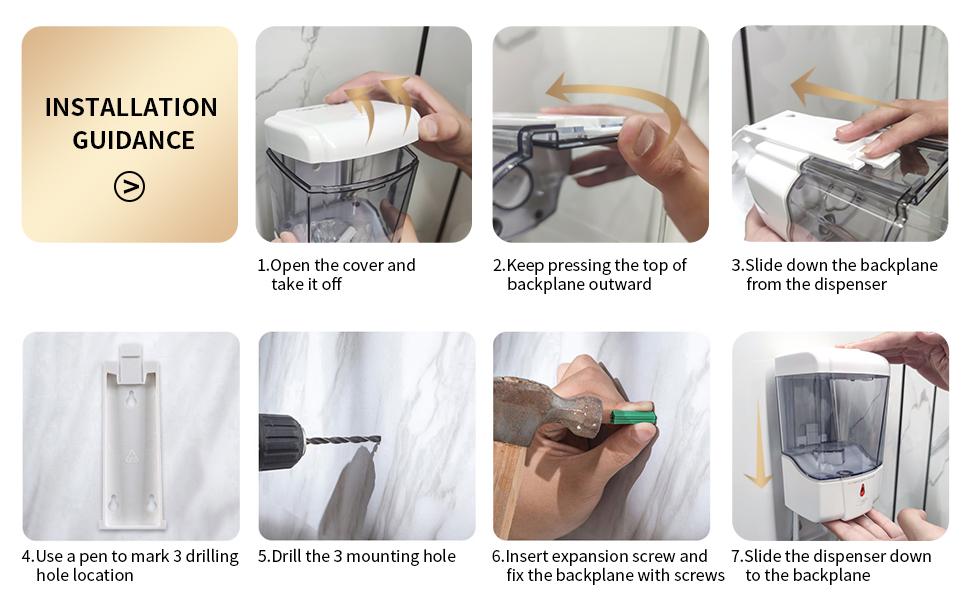 INSTALLATION GUIDANCE

1.Open the cover and take it off

2.Keep pressing the top of backplane outward

3.Slide down the backplane from the dispenser

4.Use a pen to mark 3 drilling hole location

5.Drill the 3 mounting hole

6.Insert expansion screw and fix the backplane with screws

7.Slide the dispenser down to the backplane