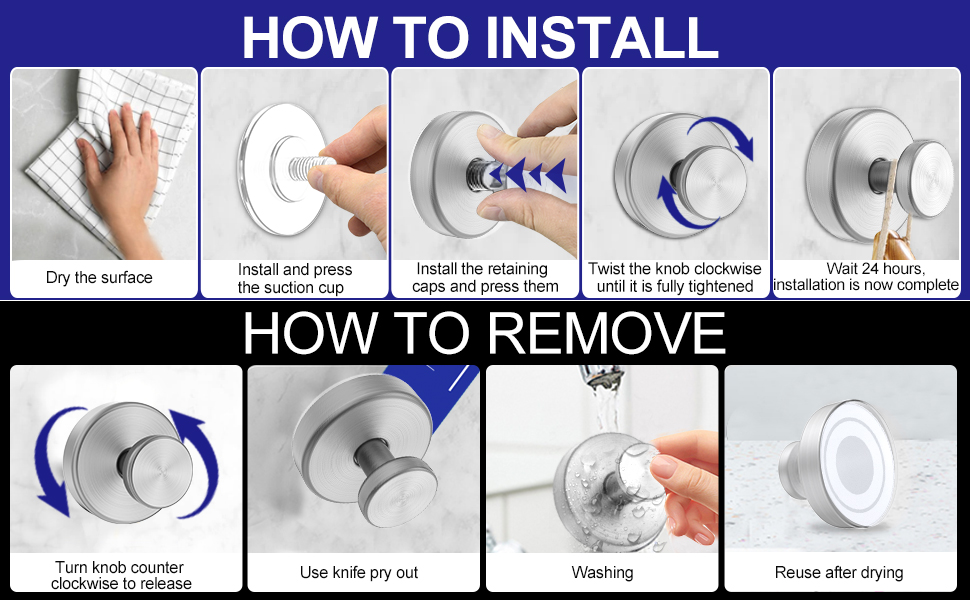 HOW TO INSTALL

Dry the surface

Install and press the suction cup

Install the retaining caps and press them

Twist the knob clockwise until it is fully tightened

Wait 24 hours, installation is now complete

HOW TO REMOVE

Turn knob counter clockwise to release

Use knife pry out

Washing

Reuse after drying