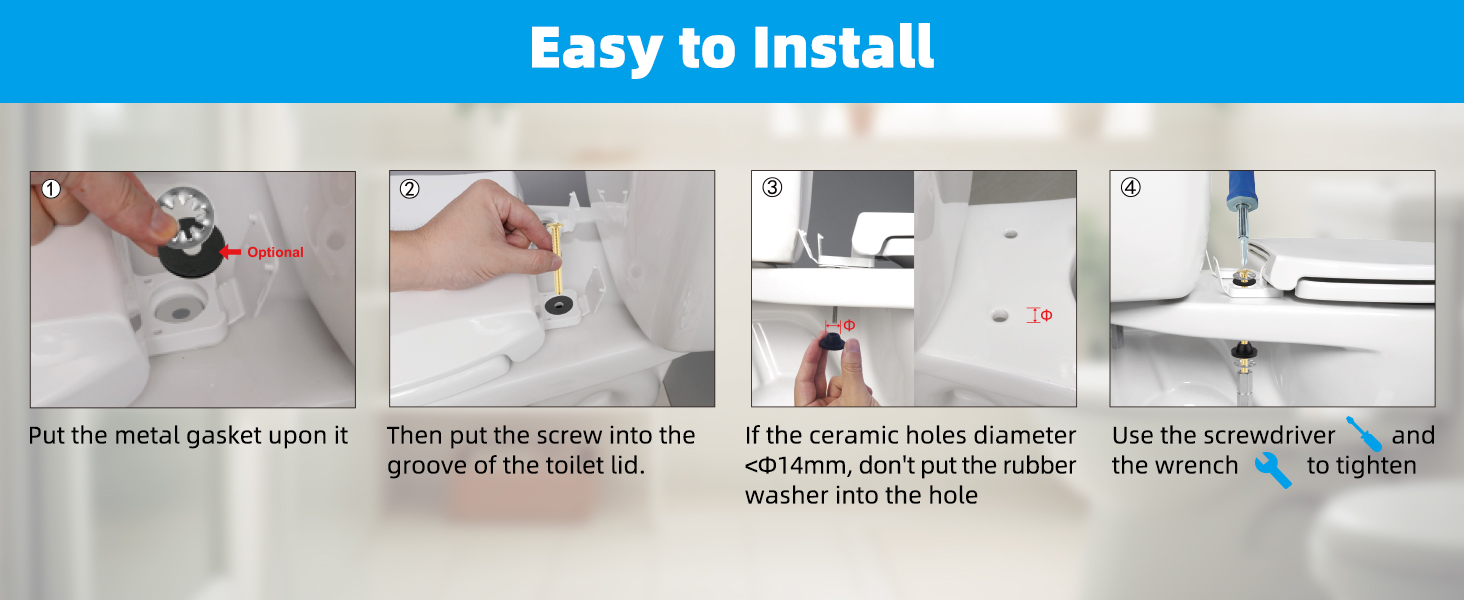 Easy to Install

①
Optional

Put the metal gasket upon it

②

Then put the screw into the groove of the toilet lid.

③
Φ
Φ

If the ceramic holes diameter <Φ14mm, don't put the rubber washer into the hole

④

Use the screwdriver and the wrench to tighten