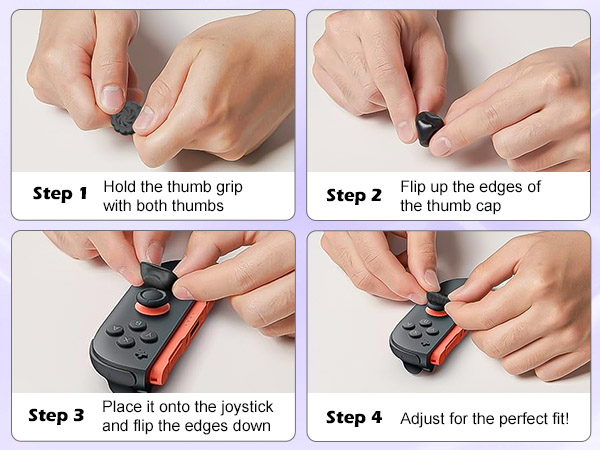 Step 1 Hold the thumb grip with both thumbs

Step 2 Flip up the edges of the thumb cap

Step 3 Place it onto the joystick and flip the edges down

Step 4 Adjust for the perfect fit!