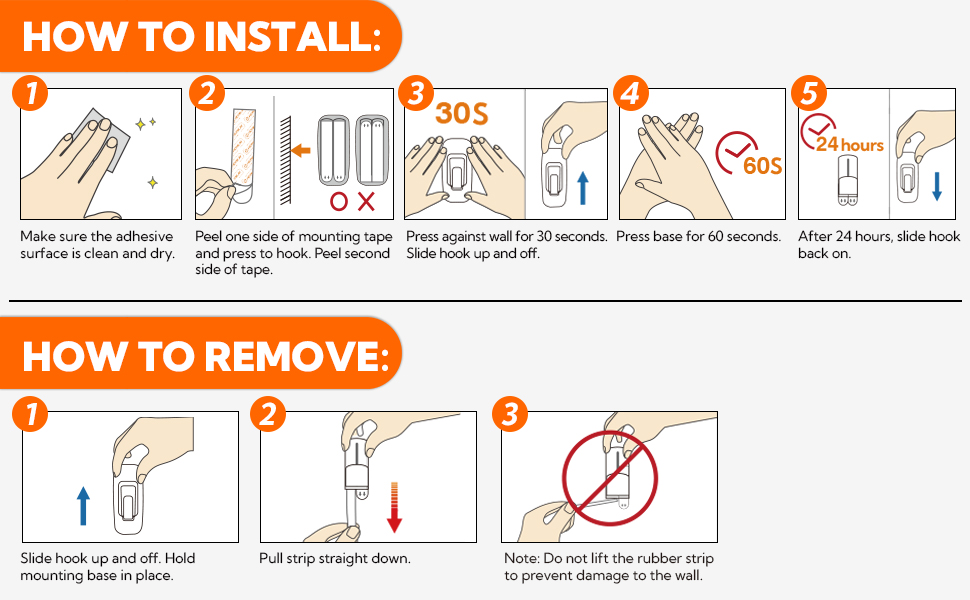 HOW TO INSTALL:

1

Make sure the adhesive surface is clean and dry.

2

O X

Peel one side of mounting tape and press to hook. Peel second side of tape.

3

30S

Press against wall for 30 seconds. Slide hook up and off.

4

60S

Press base for 60 seconds.

5

24 hours

After 24 hours, slide hook back on.

HOW TO REMOVE:

1

Slide hook up and off. Hold mounting base in place.

2

Pull strip straight down.

3

Note: Do not lift the rubber strip to prevent damage to the wall.