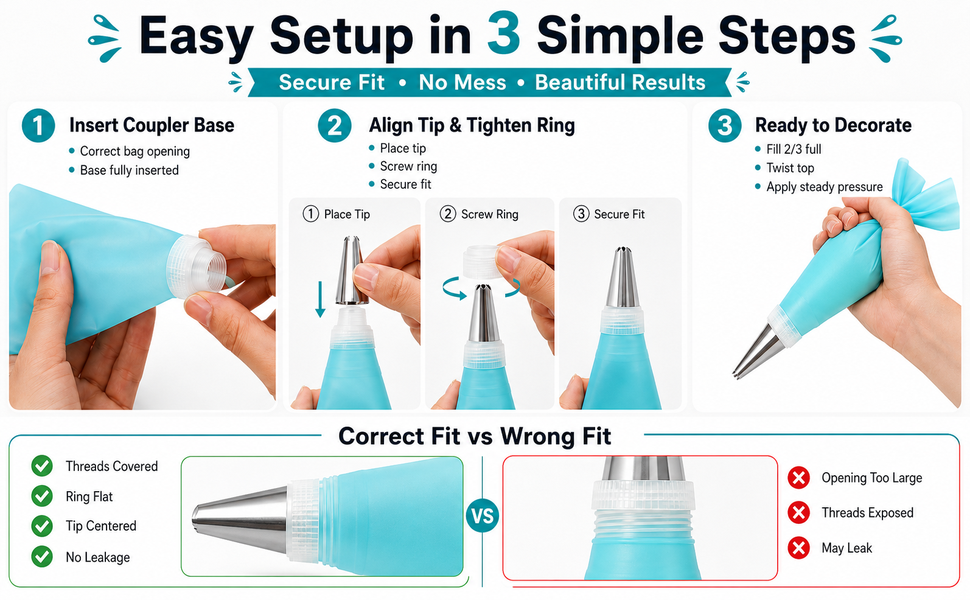 Easy Setup in 3 Simple Steps

Secure Fit • No Mess • Beautiful Results

1 Insert Coupler Base
• Correct bag opening
• Base fully inserted

2 Align Tip & Tighten Ring
• Place tip
• Screw ring
• Secure fit

① Place Tip
② Screw Ring
③ Secure Fit

3 Ready to Decorate
• Fill 2/3 full
• Twist top
• Apply steady pressure

Correct Fit vs Wrong Fit

Threads Covered
Ring Flat
Tip Centered
No Leakage

VS

Opening Too Large
Threads Exposed
May Leak