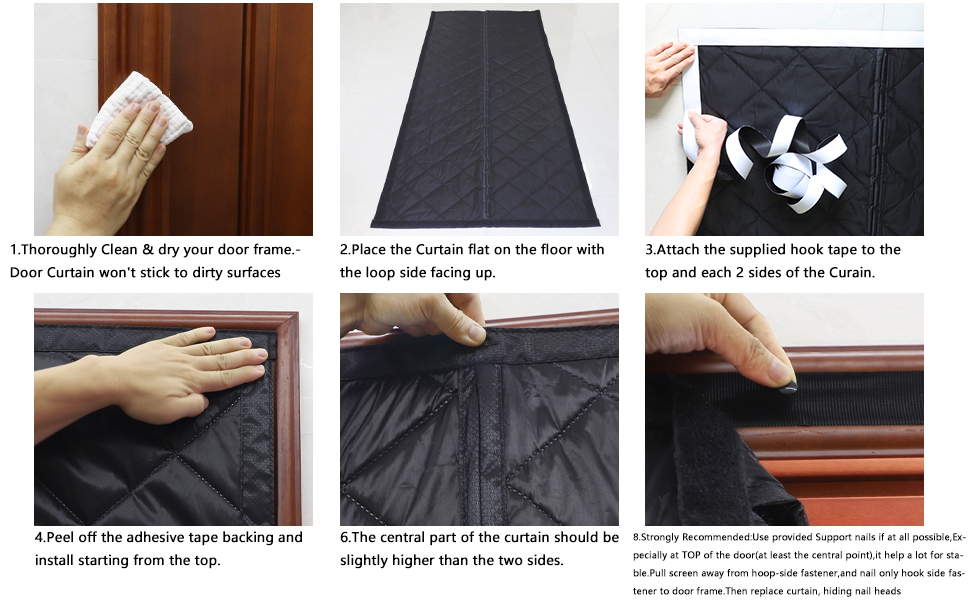 1.Thoroughly Clean & dry your door frame.-Door Curtain won't stick to dirty surfaces

2.Place the Curtain flat on the floor with the loop side facing up.

3.Attach the supplied hook tape to the top and each 2 sides of the Curain.

4.Peel off the adhesive tape backing and install starting from the top.

6.The central part of the curtain should be slightly higher than the two sides.

8.Strongly Recommended:Use provided Support nails if at all possible,Expecially at TOP of the door(at least the central point),it help a lot for stable.Pull screen away from hoop-side fastener,and nail only hook side fastener to door frame.Then replace curtain, hiding nail heads