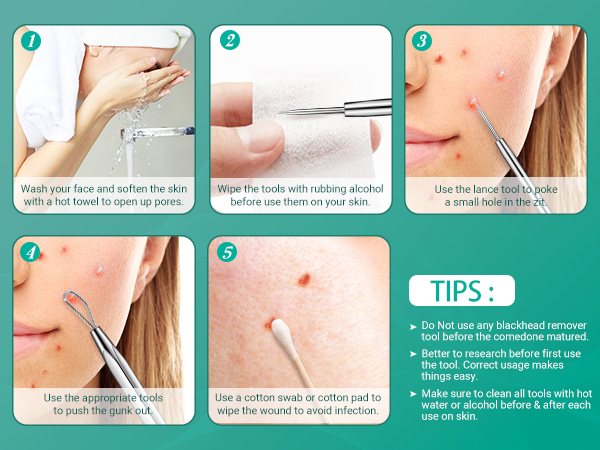 1

Wash your face and soften the skin with a hot towel to open up pores.

2

Wipe the tools with rubbing alcohol before use them on your skin.

3

Use the lance tool to poke a small hole in the zit.

4

Use the appropriate tools to push the gunk out.

5

Use a cotton swab or cotton pad to wipe the wound to avoid infection.

TIPS :

➤ Do Not use any blackhead remover tool before the comedone matured.

➤ Better to research before first use the tool. Correct usage makes things easy.

➤ Make sure to clean all tools with hot water or alcohol before & after each use on skin.