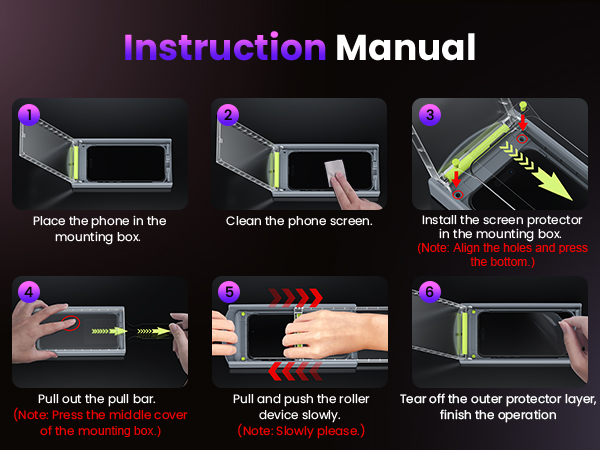 Instruction Manual

1

Place the phone in the mounting box.

2

Clean the phone screen.

3

Install the screen protector in the mounting box.
(Note: Align the holes and press the bottom.)

4

Pull out the pull bar.
(Note: Press the middle cover of the mounting box.)

5

Pull and push the roller device slowly.
(Note: Slowly please.)

6

Tear off the outer protector layer, finish the operation