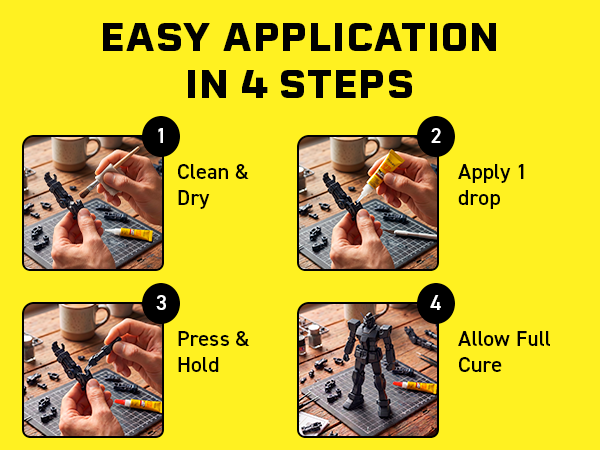 EASY APPLICATION IN 4 STEPS

1
Clean & Dry

2
Apply 1 drop

3
Press & Hold

4
Allow Full Cure