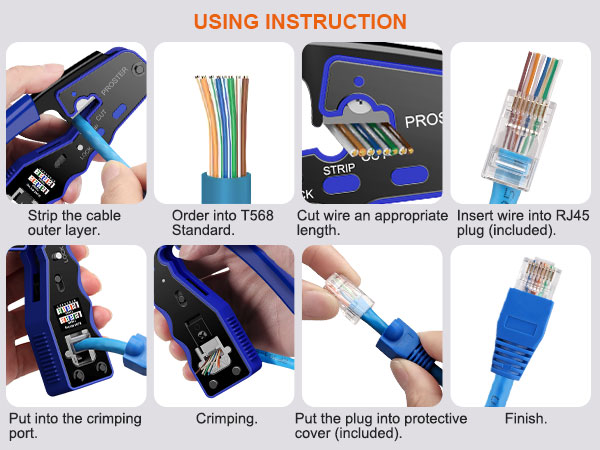 USING INSTRUCTION

PROSTER
CUT
LOCK

Strip the cable outer layer.

Order into T568 Standard.

PROS
CUT
STRIP
CK

Cut wire an appropriate length.

Insert wire into RJ45 plug (included).

Put into the crimping port.

Crimping.

Put the plug into protective cover (included).

Finish.