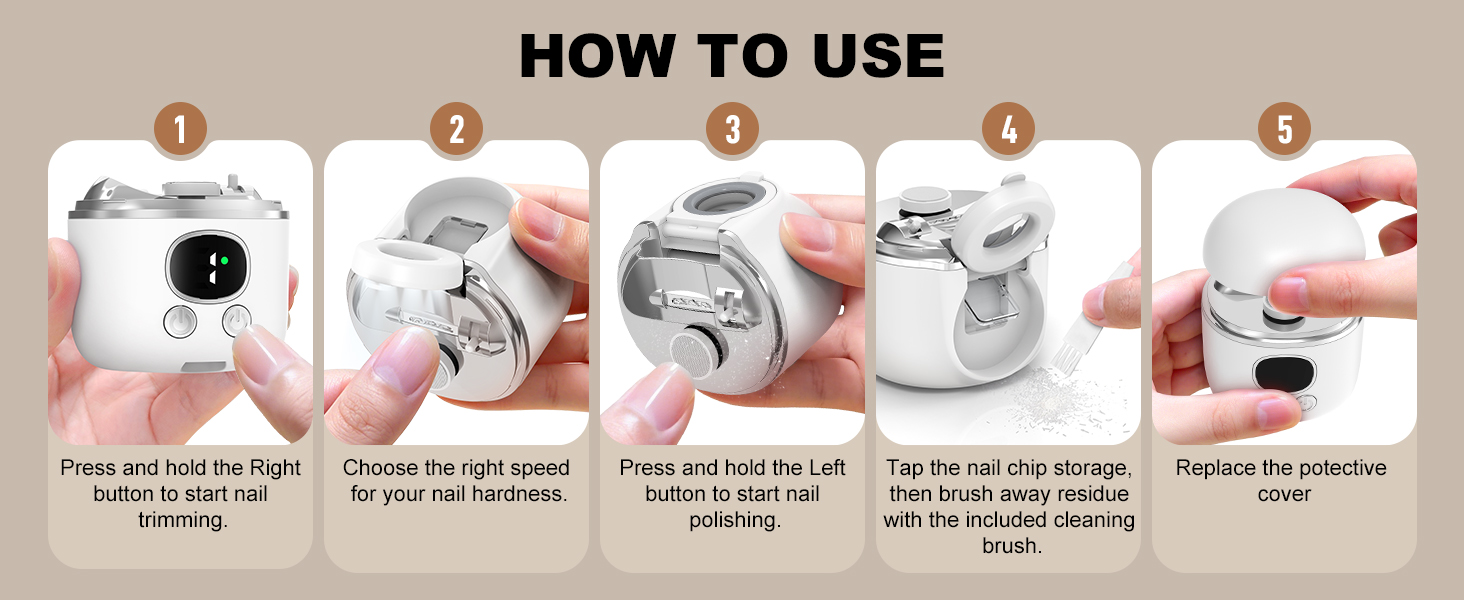 HOW TO USE

1

Press and hold the Right button to start nail trimming.

2

Choose the right speed for your nail hardness.

3

Press and hold the Left button to start nail polishing.

4

Tap the nail chip storage, then brush away residue with the included cleaning brush.

5

Replace the potective cover