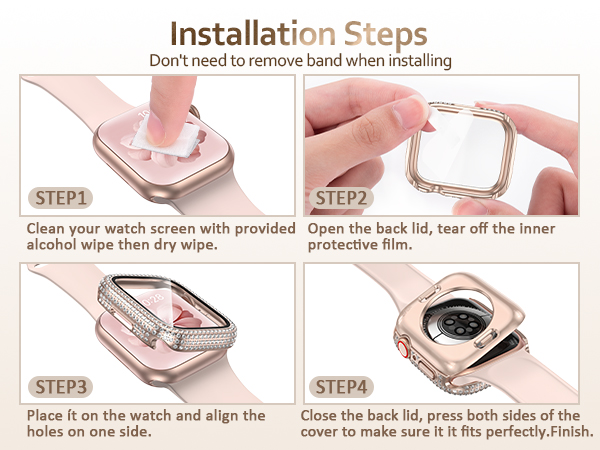 Installation Steps
Don't need to remove band when installing

STEP1
Clean your watch screen with provided alcohol wipe then dry wipe.

STEP2
Open the back lid, tear off the inner protective film.

10:28

STEP3
Place it on the watch and align the holes on one side.

STEP4
Close the back lid, press both sides of the cover to make sure it it fits perfectly.Finish.