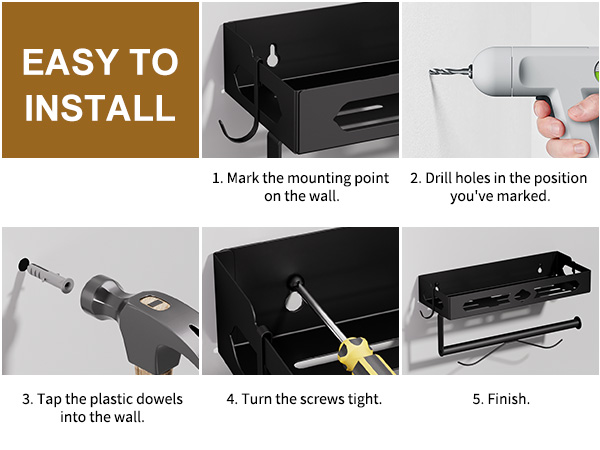 EASY TO INSTALL

1. Mark the mounting point on the wall.

2. Drill holes in the position you've marked.

3. Tap the plastic dowels into the wall.

4. Turn the screws tight.

5. Finish.