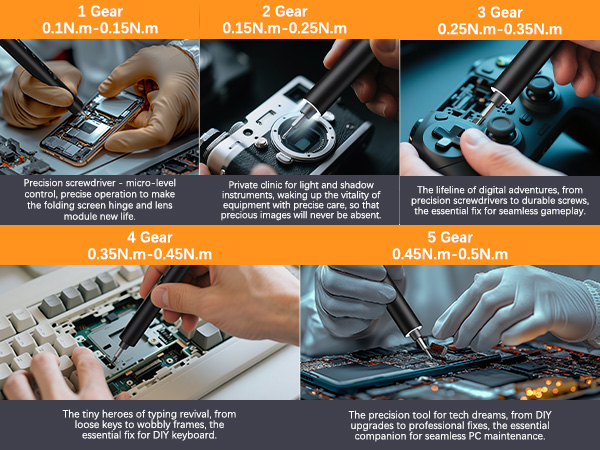 1 Gear
0.1N.m-0.15N.m

Precision screwdriver - micro-level control, precise operation to make the folding screen hinge and lens module new life.

2 Gear
0.15N.m-0.25N.m

Private clinic for light and shadow instruments, waking up the vitality of equipment with precise care, so that precious images will never be absent.

3 Gear
0.25N.m-0.35N.m

The lifeline of digital adventures, from precision screwdrivers to durable screws, the essential fix for seamless gameplay.

4 Gear
0.35N.m-0.45N.m

The tiny heroes of typing revival, from loose keys to wobbly frames, the essential fix for DIY keyboard.

5 Gear
0.45N.m-0.5N.m

The precision tool for tech dreams, from DIY upgrades to professional fixes, the essential companion for seamless PC maintenance.