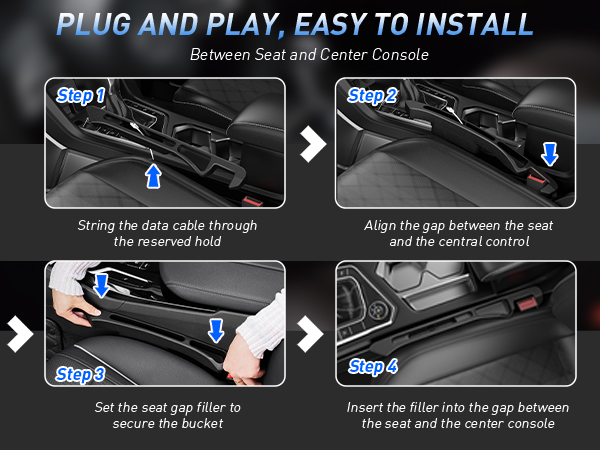 PLUG AND PLAY, EASY TO INSTALL

Between Seat and Center Console

Step 1

String the data cable through the reserved hold

Step 2

Align the gap between the seat and the central control

Step 3

Set the seat gap filler to secure the bucket

Step 4

Insert the filler into the gap between the seat and the center console