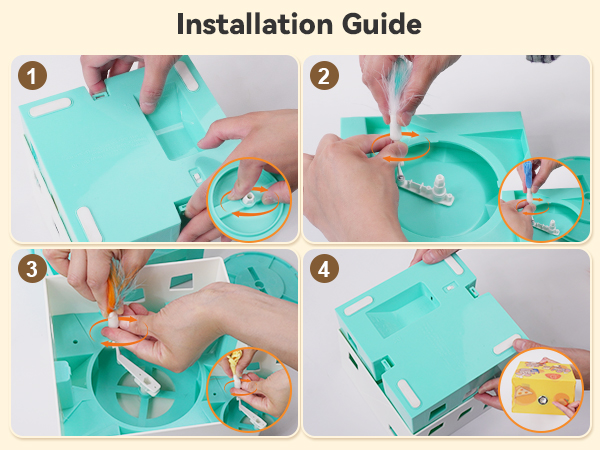 Installation Guide

1

2

3

4