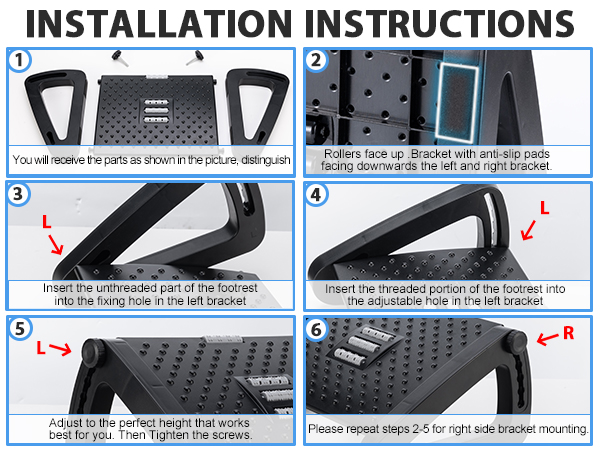 INSTALLATION INSTRUCTIONS

1

You will receive the parts as shown in the picture, distinguish

2

Rollers face up .Bracket with anti-slip pads facing downwards the left and right bracket.

3

L

Insert the unthreaded part of the footrest into the fixing hole in the left bracket

4

L

Insert the threaded portion of the footrest into the adjustable hole in the left bracket

5

L

Adjust to the perfect height that works best for you. Then Tighten the screws.

6

R

Please repeat steps 2-5 for right side bracket mounting.