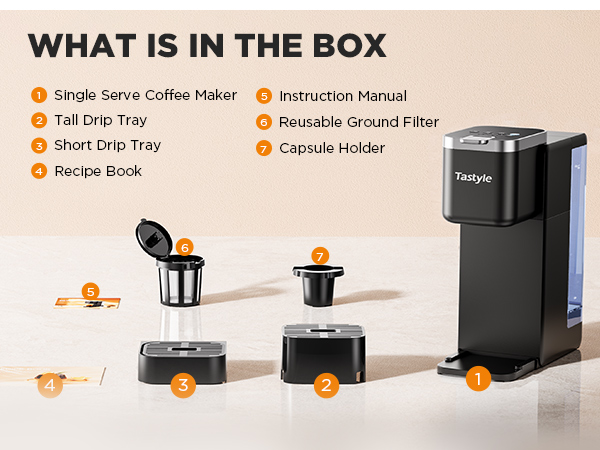 WHAT IS IN THE BOX

1 Single Serve Coffee Maker
2 Tall Drip Tray
3 Short Drip Tray
4 Recipe Book

5 Instruction Manual
6 Reusable Ground Filter
7 Capsule Holder

Tastyle

6
7
5
4
3
2
1