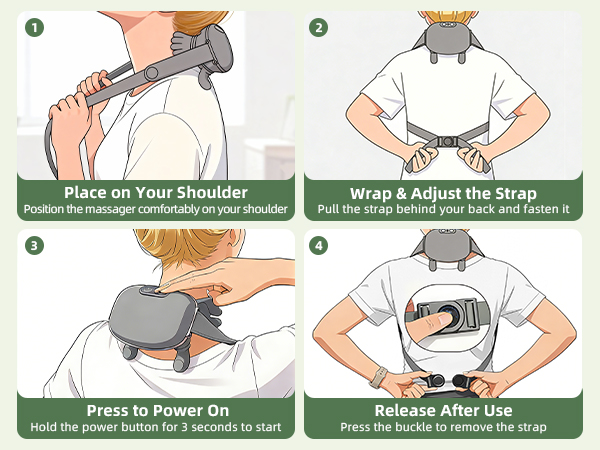 1
Place on Your Shoulder
Position the massager comfortably on your shoulder

2
Wrap & Adjust the Strap
Pull the strap behind your back and fasten it

3
Press to Power On
Hold the power button for 3 seconds to start

4
Release After Use
Press the buckle to remove the strap