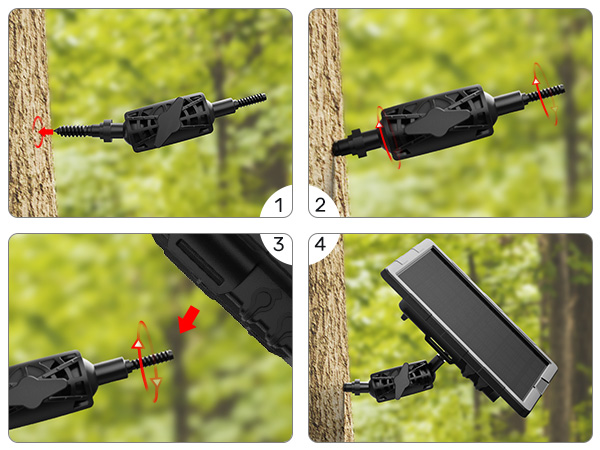 1

2

3

4