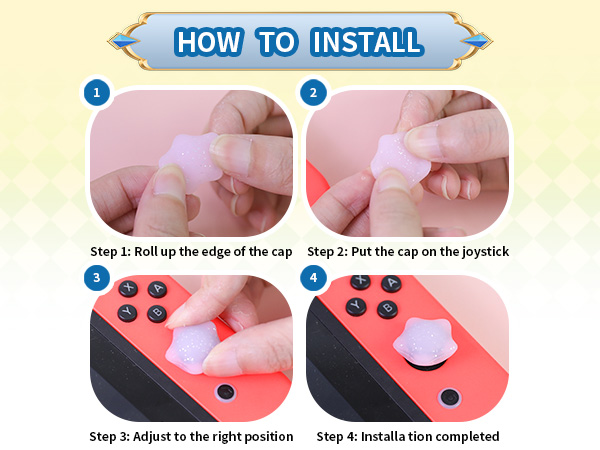 HOW TO INSTALL

1

Step 1: Roll up the edge of the cap

2

Step 2: Put the cap on the joystick

3

X A Y B

Step 3: Adjust to the right position

4

X A Y B

Step 4: Installa tion completed