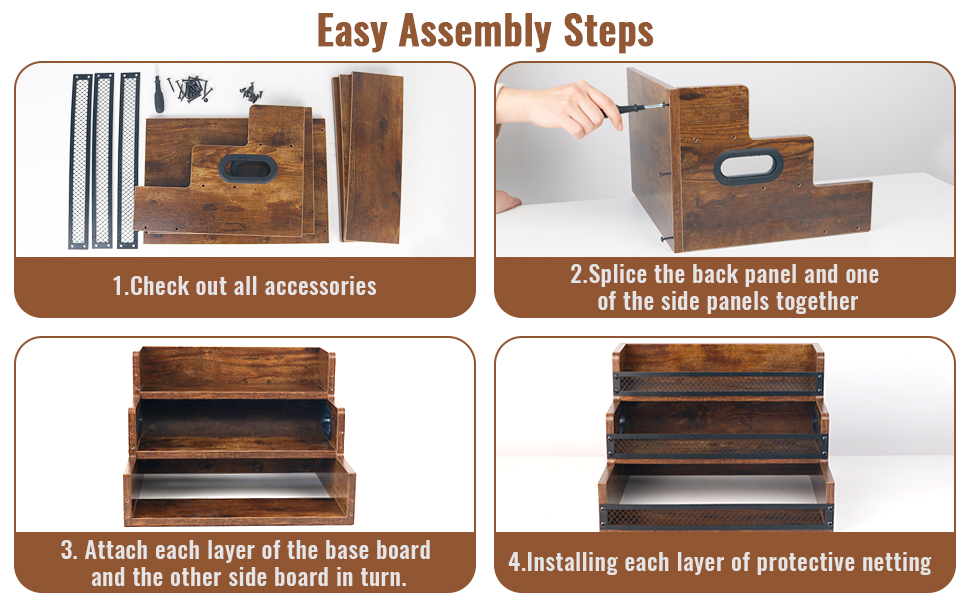 Easy Assembly Steps

1.Check out all accessories

2.Splice the back panel and one of the side panels together

3. Attach each layer of the base board and the other side board in turn.

4.Installing each layer of protective netting