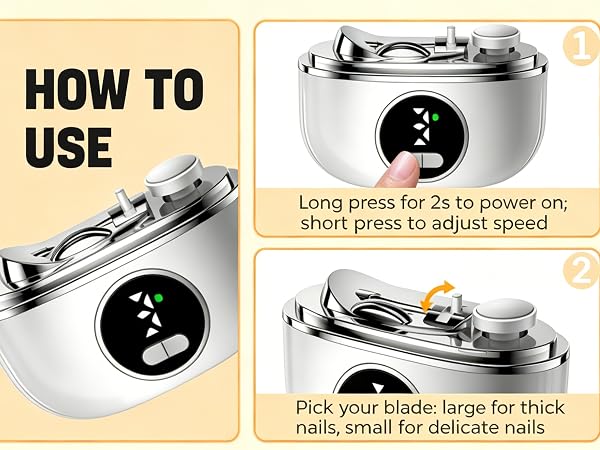 HOW TO USE

1

Long press for 2s to power on; short press to adjust speed

2

Pick your blade: large for thick nails, small for delicate nails