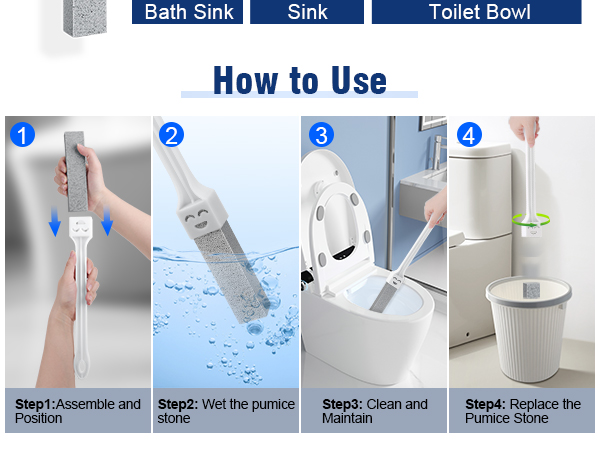 Bath Sink

Sink

Toilet Bowl

How to Use

1

Step1:Assemble and Position

2

Step2: Wet the pumice stone

3

Step3: Clean and Maintain

4

Step4: Replace the Pumice Stone