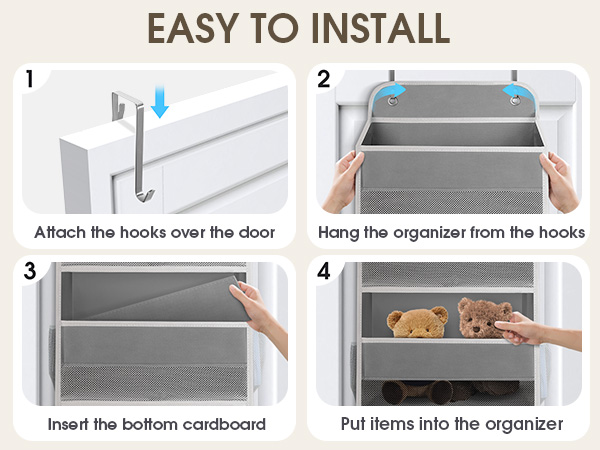 EASY TO INSTALL

1

Attach the hooks over the door

2

Hang the organizer from the hooks

3

Insert the bottom cardboard

4

Put items into the organizer