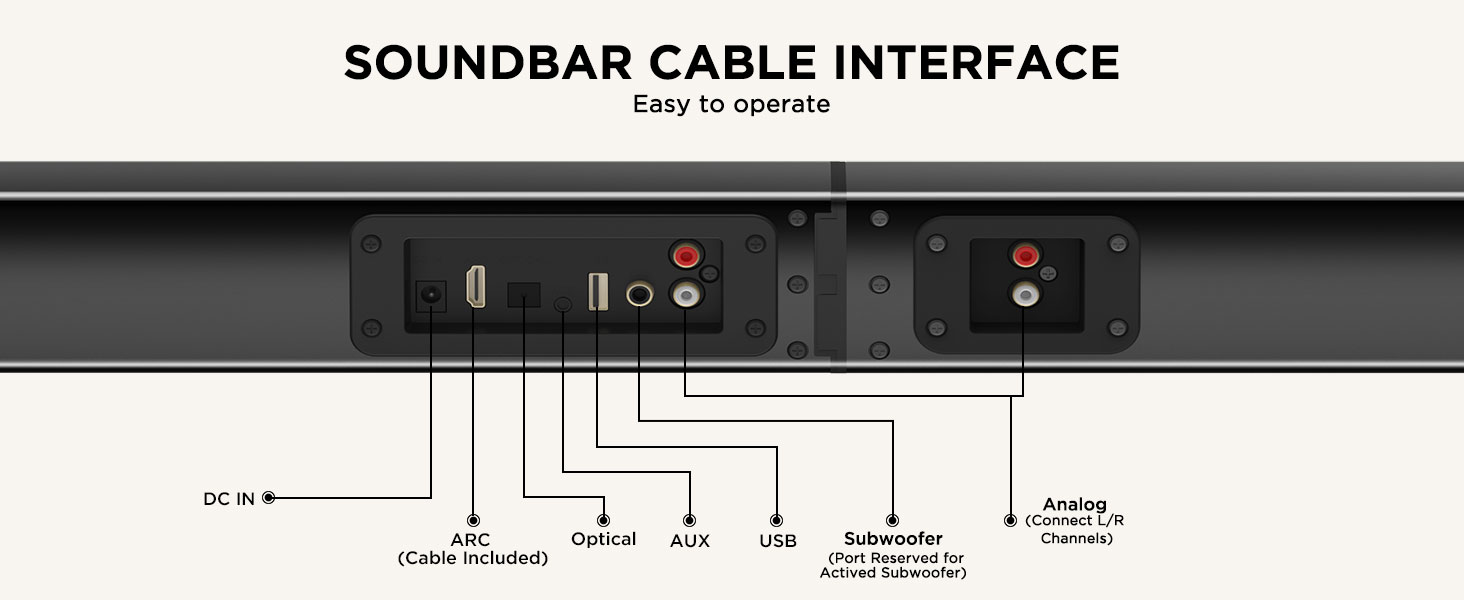 SOUNDBAR CABLE INTERFACE
Easy to operate

DC IN

ARC
(Cable Included)

Optical

AUX

USB

Subwoofer
(Port Reserved for Actived Subwoofer)

Analog
(Connect L/R Channels)