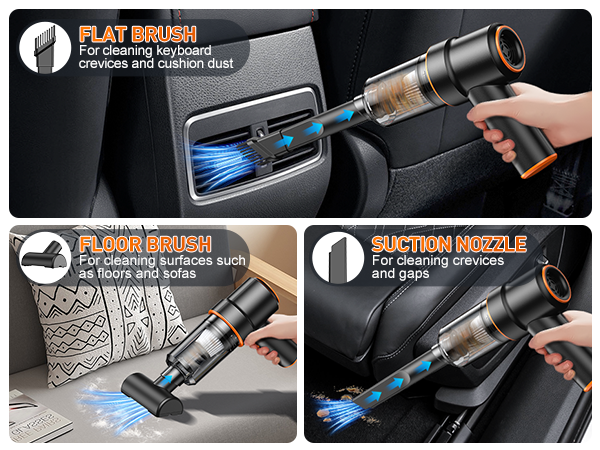 FLAT BRUSH
For cleaning keyboard crevices and cushion dust

FLOOR BRUSH
For cleaning surfaces such as floors and sofas

SUCTION NOZZLE
For cleaning crevices and gaps