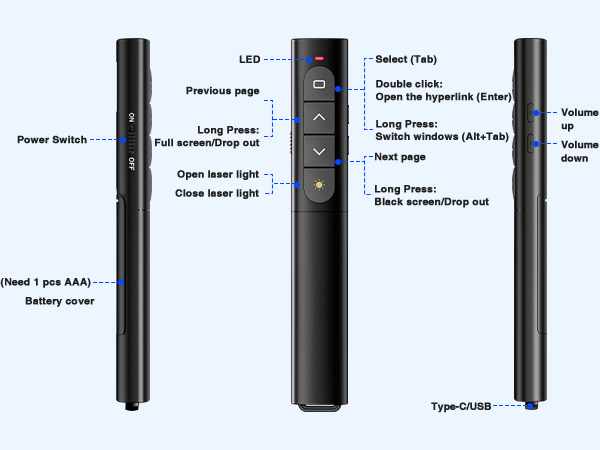 ON
OFF
Power Switch

(Need 1 pcs AAA)
Battery cover

LED

Previous page

Long Press:
Full screen/Drop out

Open laser light
Close laser light

Select (Tab)

Double click:
Open the hyperlink (Enter)

Long Press:
Switch windows (Alt+Tab)

Next page

Long Press:
Black screen/Drop out

Volume up

Volume down

Type-C/USB