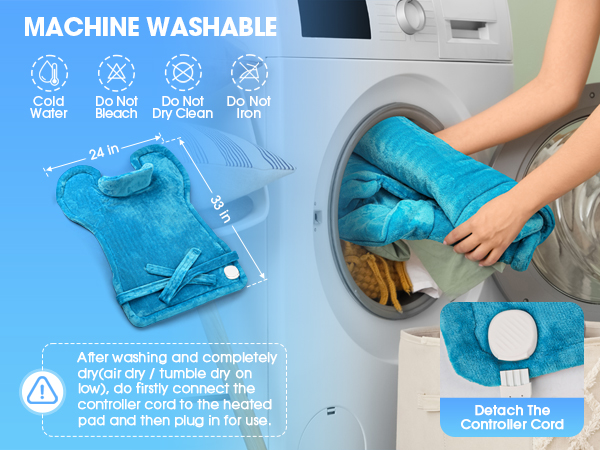 MACHINE WASHABLE

Cold Water

Do Not Bleach

Do Not Dry Clean

Do Not Iron

24 in

33 in

After washing and completely dry(air dry / tumble dry on low), do firstly connect the controller cord to the heated pad and then plug in for use.

Detach The Controller Cord