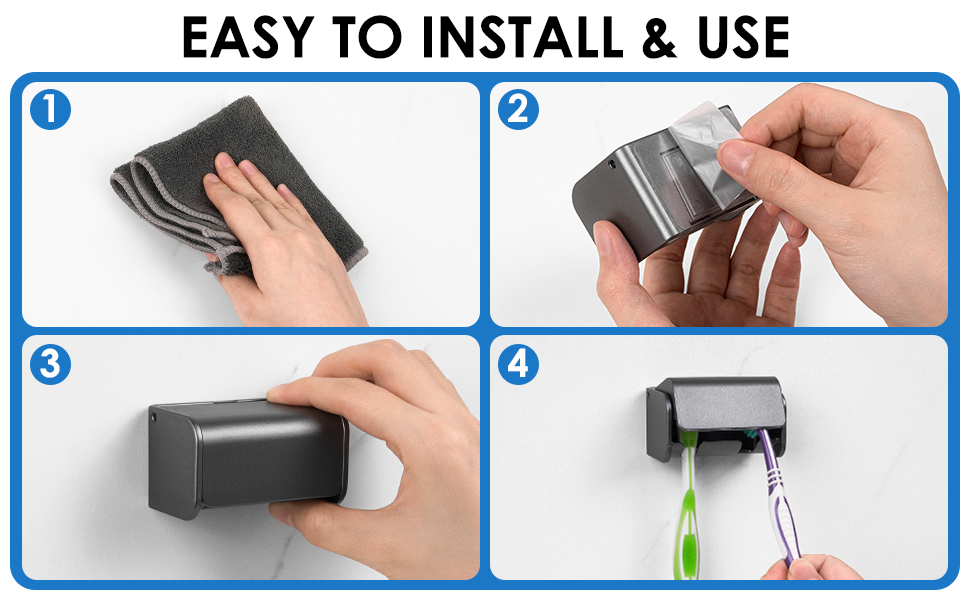 EASY TO INSTALL & USE

1

2

3

4