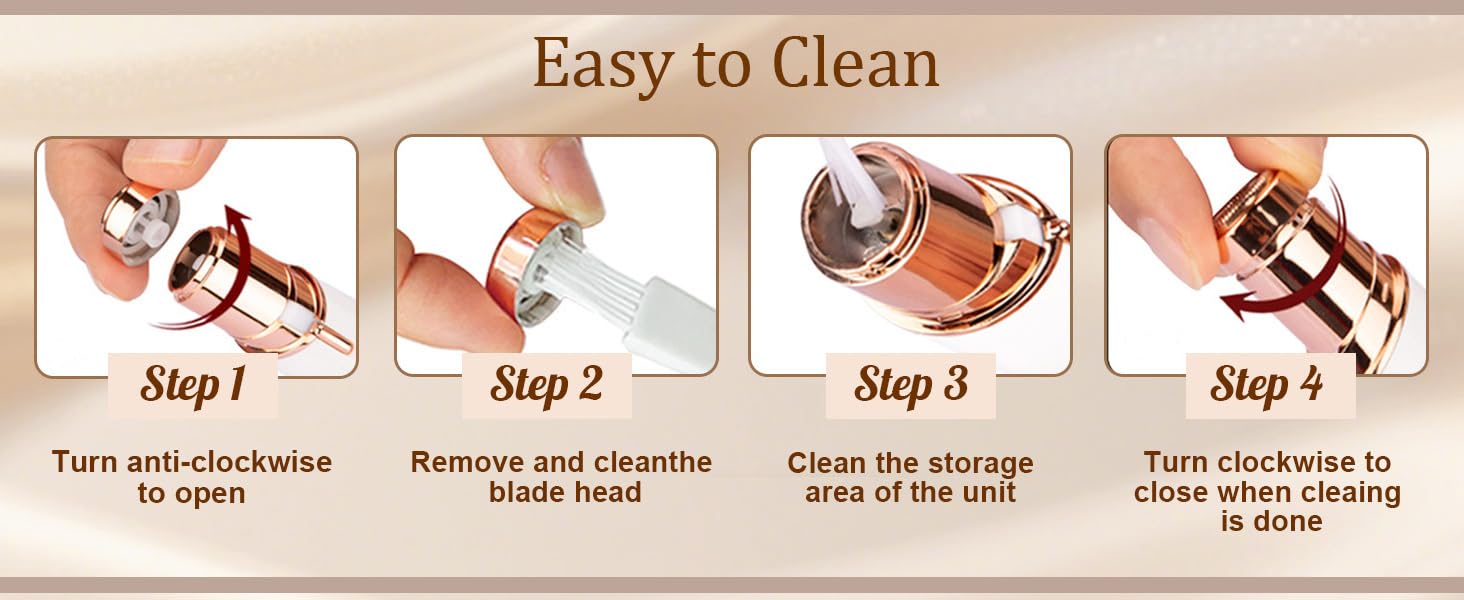 Easy to Clean

Step 1

Turn anti-clockwise to open

Step 2

Remove and cleanthe blade head

Step 3

Clean the storage area of the unit

Step 4

Turn clockwise to close when cleaing is done