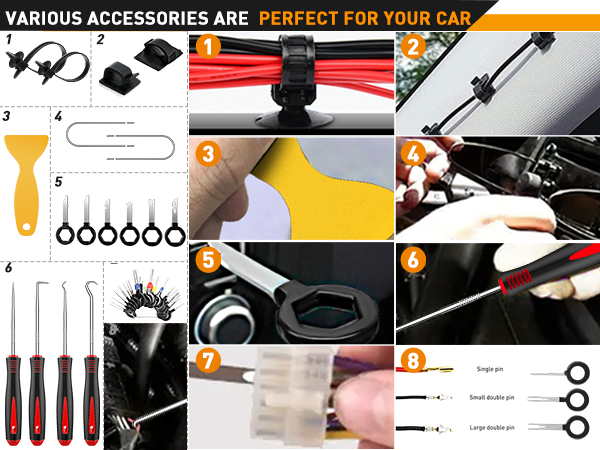 VARIOUS ACCESSORIES ARE PERFECT FOR YOUR CAR

1

2

3

4

5

6

1

2

3

4

5

6

7

8

Single pin

Small double pin

Large double pin