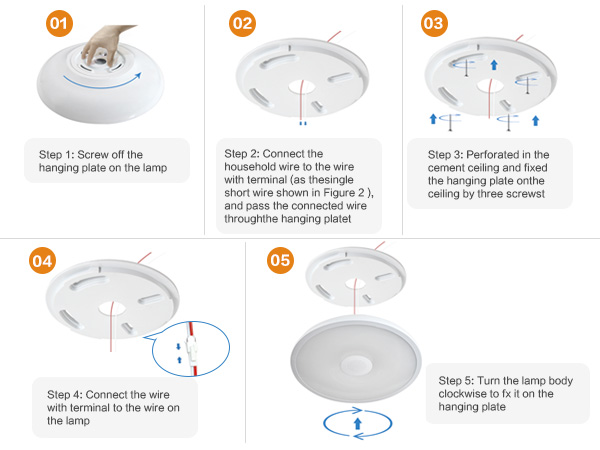 01

Step 1: Screw off the hanging plate on the lamp

02

Step 2: Connect the household wire to the wire with terminal (as thesingle short wire shown in Figure 2 ), and pass the connected wire throughthe hanging platet

03

Step 3: Perforated in the cement ceiling and fixed the hanging plate onthe ceiling by three screwst

04

Step 4: Connect the wire with terminal to the wire on the lamp

05

Step 5: Turn the lamp body clockwise to fx it on the hanging plate