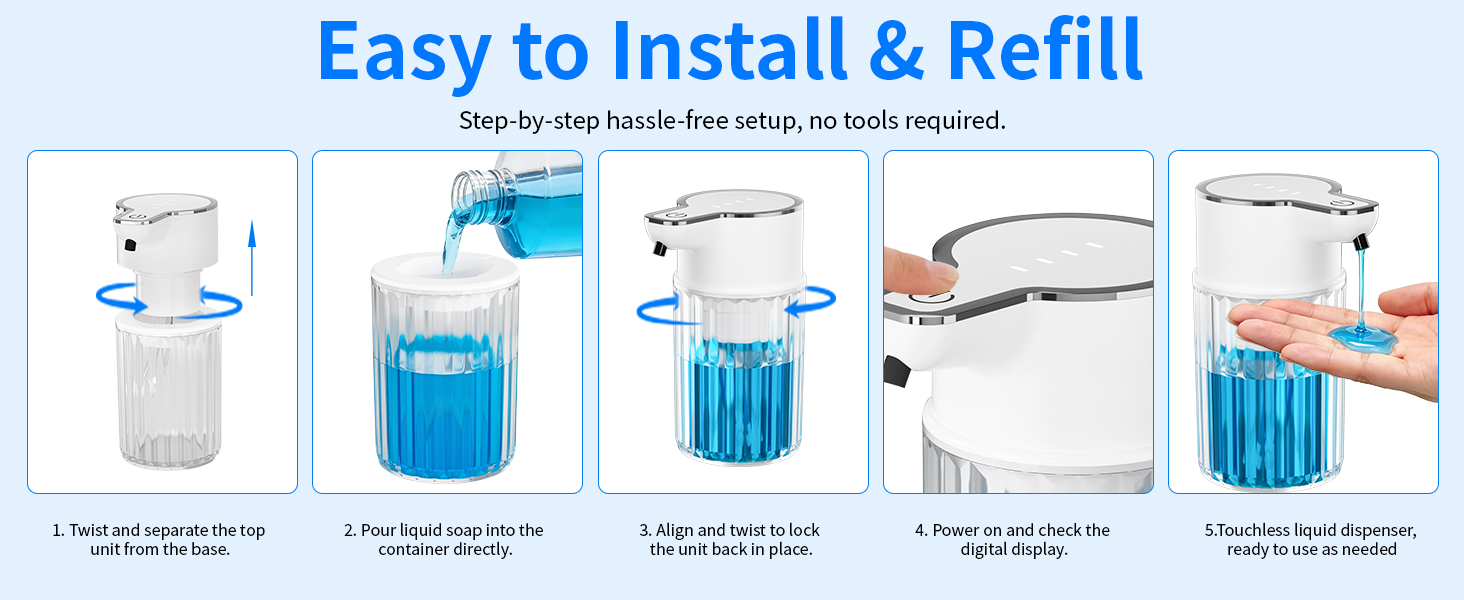 Easy to Install & Refill

Step-by-step hassle-free setup, no tools required.

1. Twist and separate the top unit from the base.

2. Pour liquid soap into the container directly.

3. Align and twist to lock the unit back in place.

4. Power on and check the digital display.

5.Touchless liquid dispenser, ready to use as needed