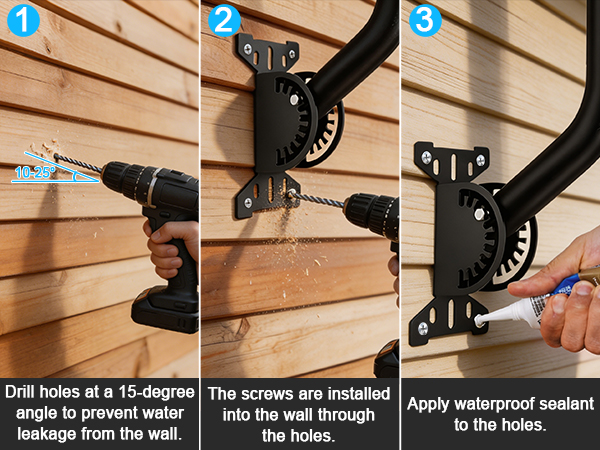 1

10-25°

Drill holes at a 15-degree angle to prevent water leakage from the wall.

2

The screws are installed into the wall through the holes.

3

Apply waterproof sealant to the holes.