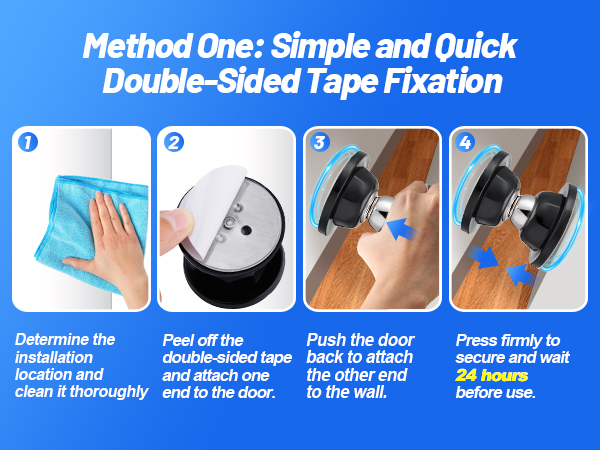 Method One: Simple and Quick Double-Sided Tape Fixation

1

Determine the installation location and clean it thoroughly

2

Peel off the double-sided tape and attach one end to the door.

3

Push the door back to attach the other end to the wall.

4

Press firmly to secure and wait 24 hours before use.