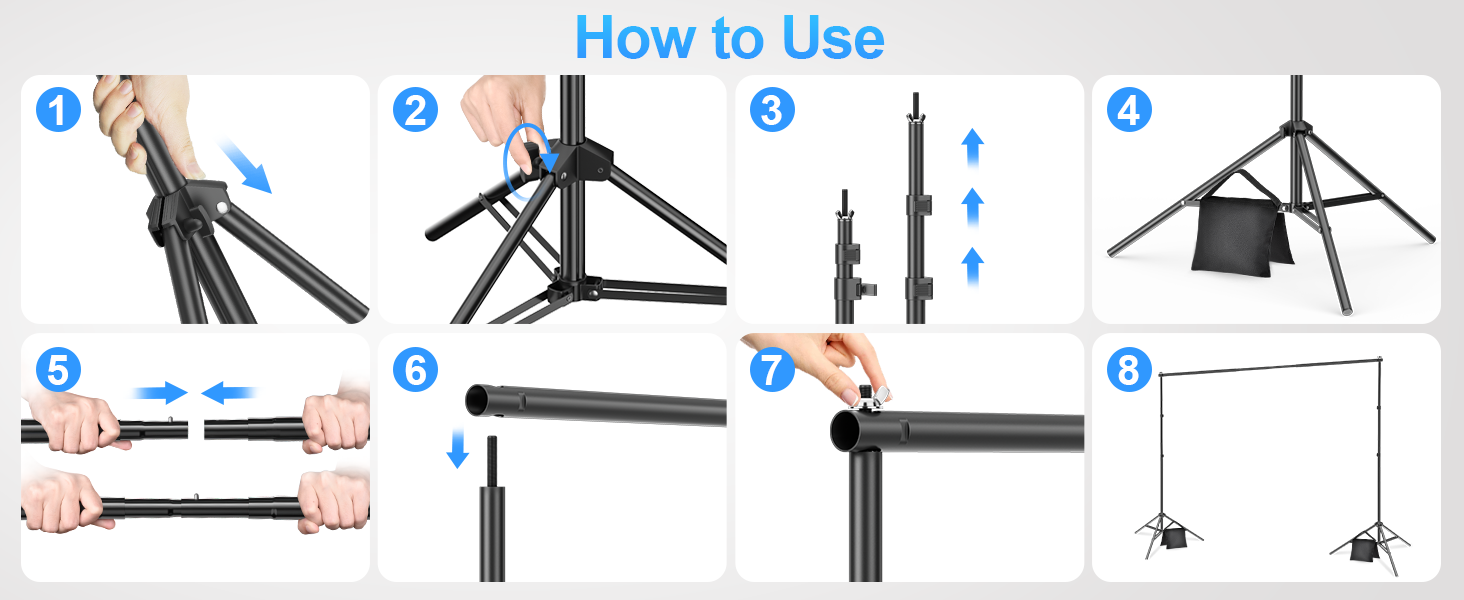 How to Use

1

2

3

4

5

6

7

8