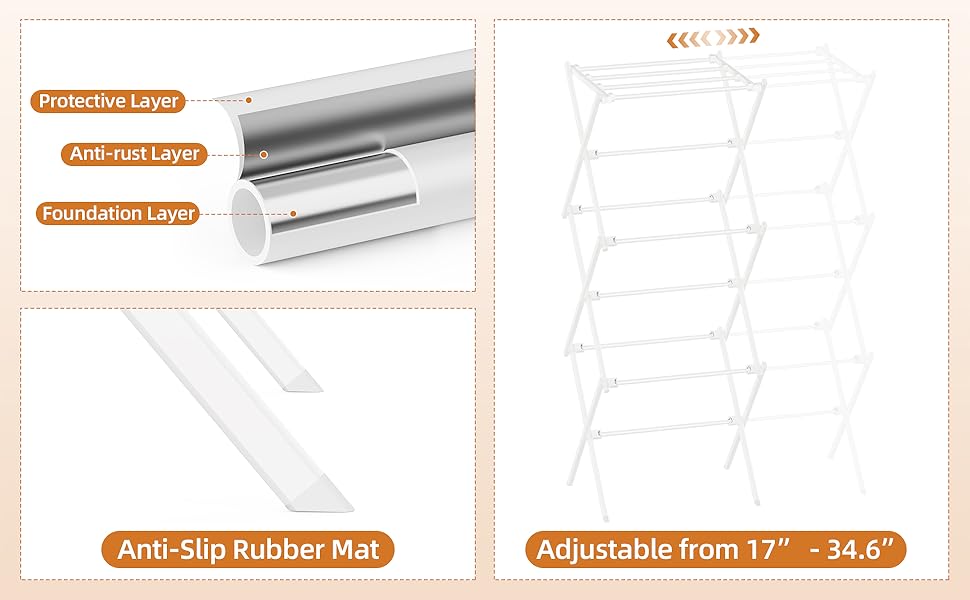 Protective Layer

Anti-rust Layer

Foundation Layer

Anti-Slip Rubber Mat

Adjustable from 17”  - 34.6”